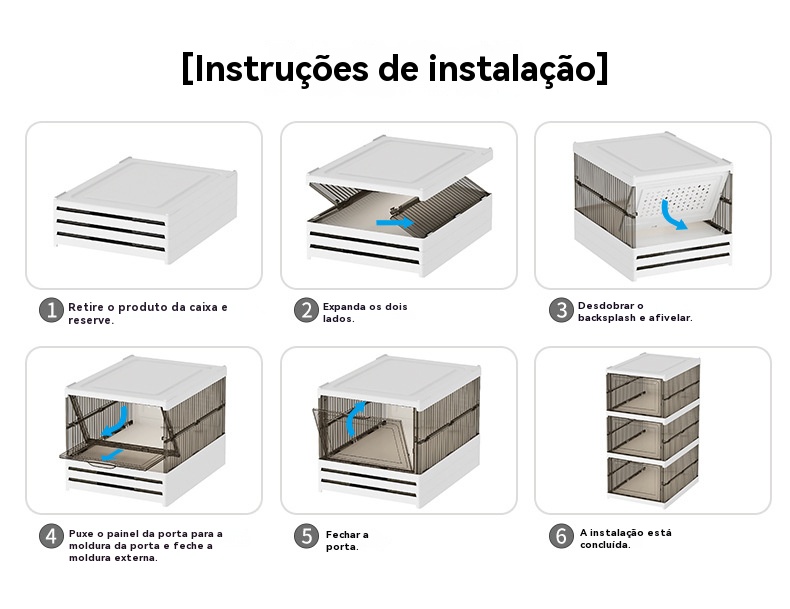 [Instruções de instalação]

1 Retire o produto da caixa e reserve.

2 Expanda os dois lados.

3 Desdobrar o backsplash e afivelar.

4 Puxe o painel da porta para a moldura da porta e feche a moldura externa.

5 Fechar a porta.

6 A instalação está concluída.